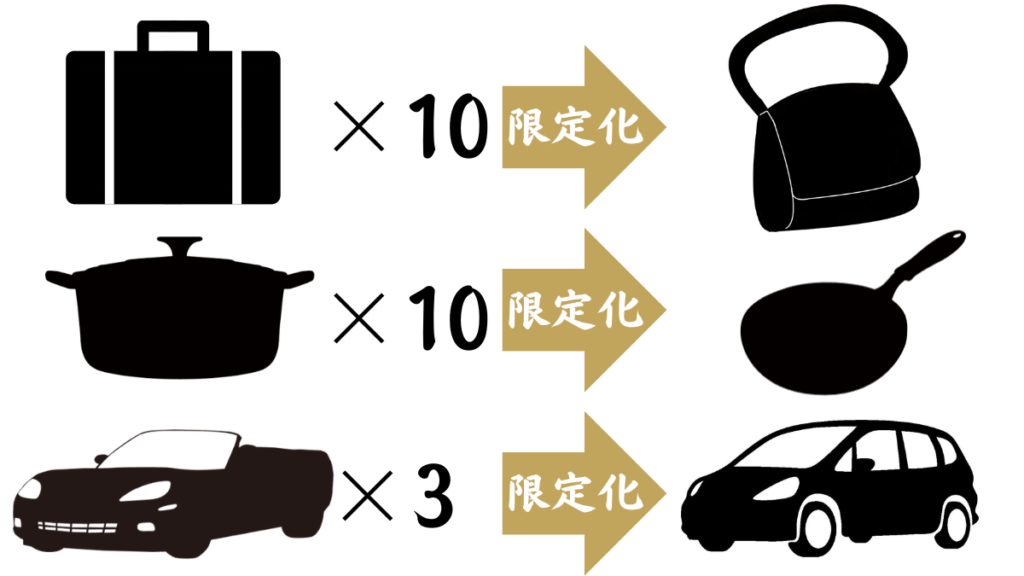 ×10 限定化

×10 限定化

×3 限定化